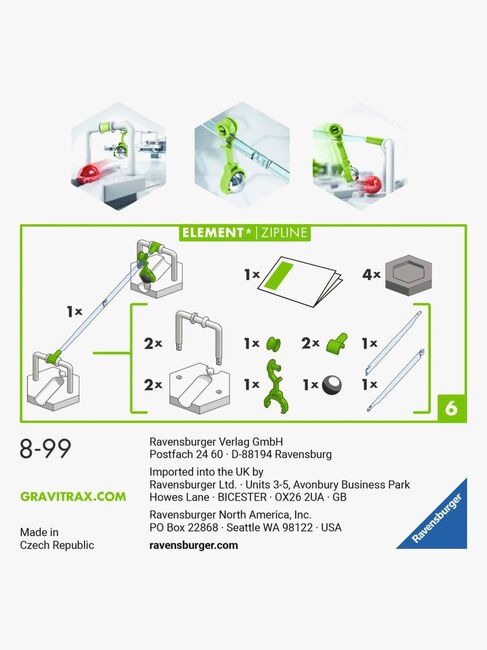 ELEMENT* | ZIPLINE

1×

1×

4×

2×

1×

2×

1×

2×

1×

1×

1×

6

8-99

GRAVITRAX.COM

Made in
Czech Republic

Ravensburger Verlag GmbH
Postfach 24 60 · D-88194 Ravensburg

Imported into the UK by
Ravensburger Ltd. · Units 3-5, Avonbury Business Park
Howes Lane · BICESTER · OX26 2UA · GB

Ravensburger North America, Inc.
PO Box 22868 · Seattle WA 98122 · USA

ravensburger.com

Ravensburger