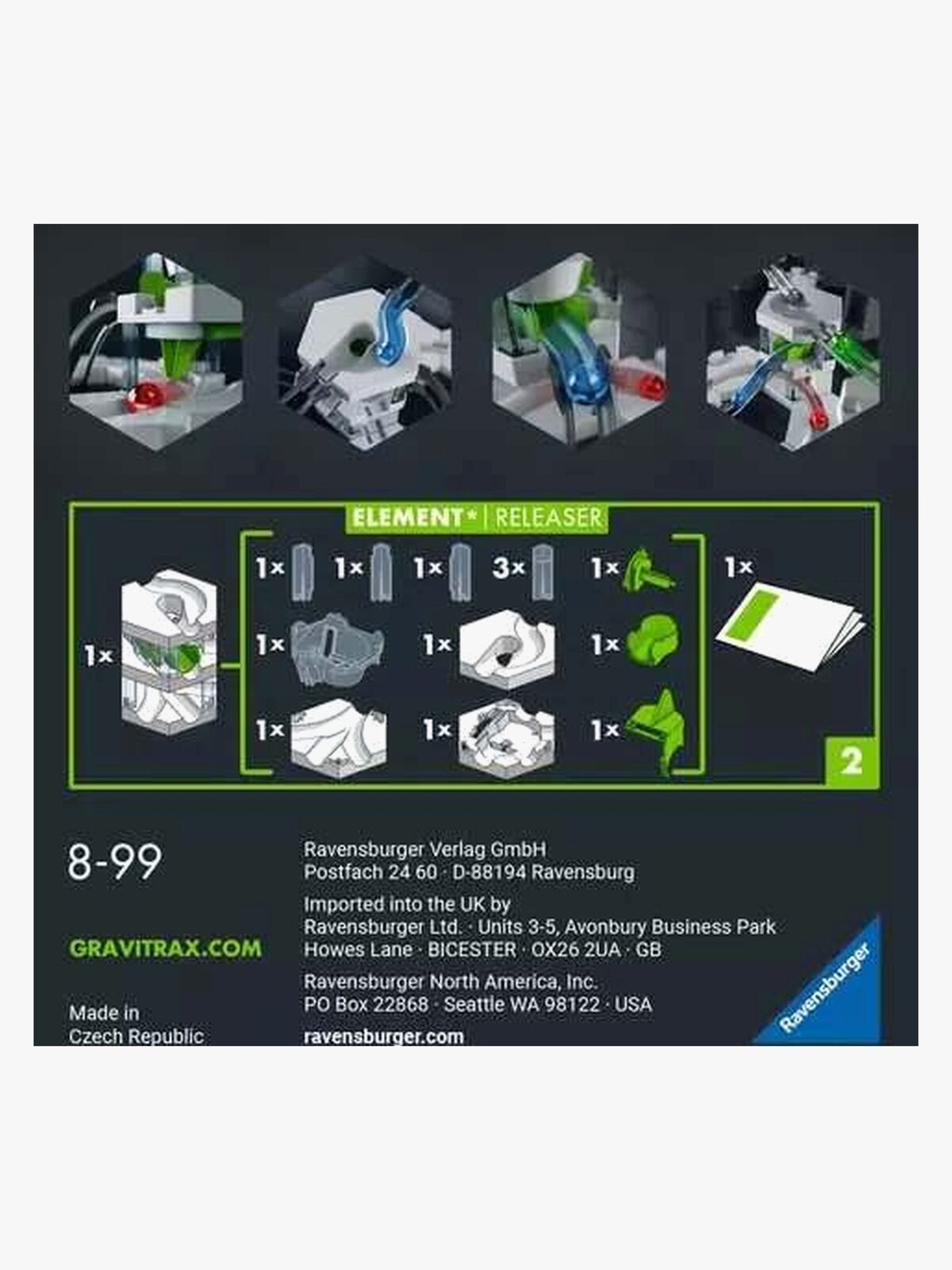 ELEMENT* | RELEASER

1×

1× 1× 1× 3× 1×

1× 1× 1×

1× 1× 1×

1×

2

8-99

GRAVITRAX.COM

Made in Czech Republic

Ravensburger Verlag GmbH
Postfach 24 60 · D-88194 Ravensburg

Imported into the UK by
Ravensburger Ltd. · Units 3-5, Avonbury Business Park
Howes Lane · BICESTER · OX26 2UA · GB

Ravensburger North America, Inc.
PO Box 22868 · Seattle WA 98122 · USA

ravensburger.com

Ravensburger