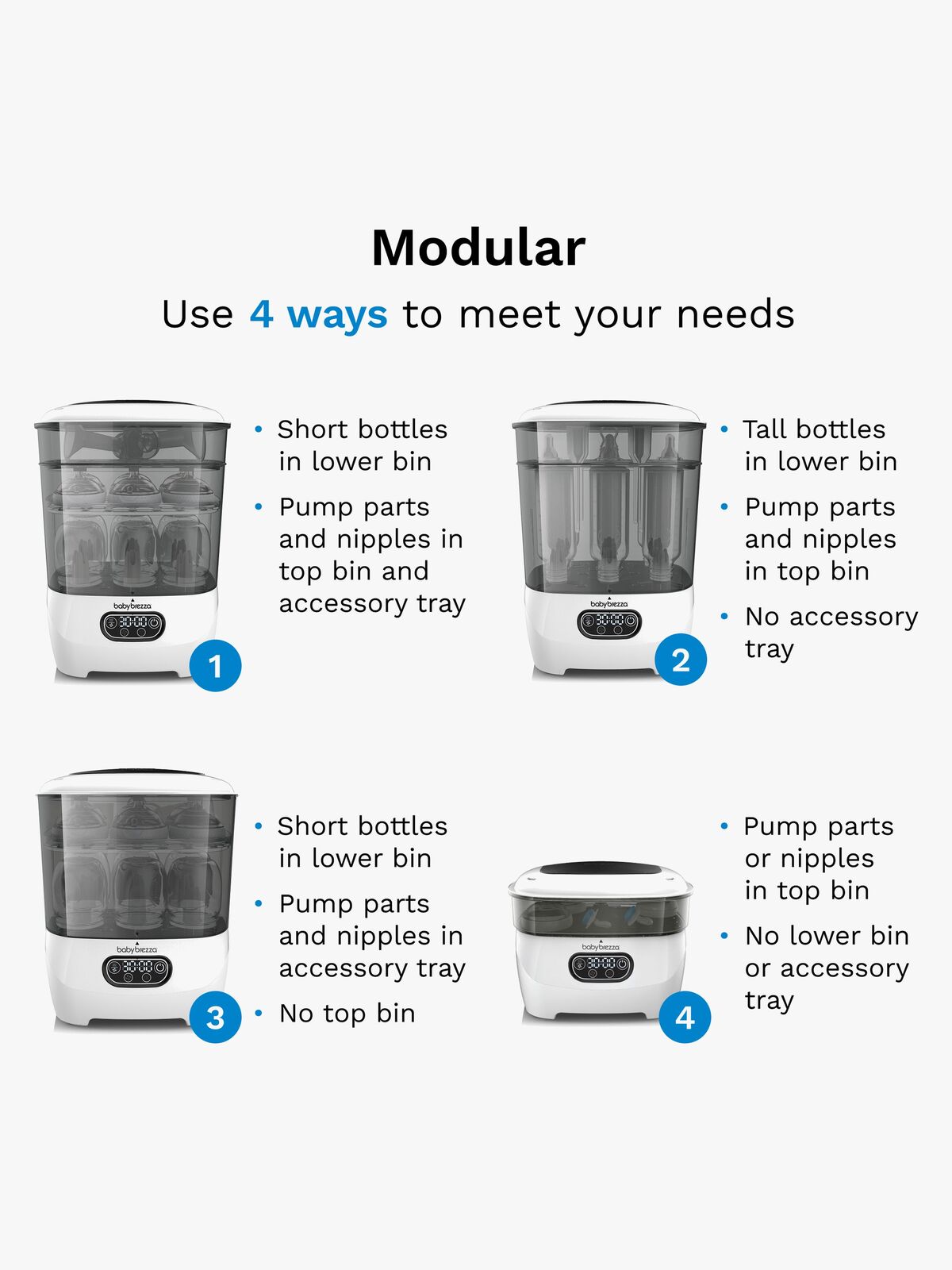 Modular

Use 4 ways to meet your needs

babybrezza

30:00

1

• Short bottles in lower bin

• Pump parts and nipples in top bin and accessory tray

babybrezza

30:00

2

• Tall bottles in lower bin

• Pump parts and nipples in top bin

• No accessory tray

babybrezza

30:00

3

• Short bottles in lower bin

• Pump parts and nipples in accessory tray

• No top bin

babybrezza

30:00

4

• Pump parts or nipples in top bin

• No lower bin or accessory tray