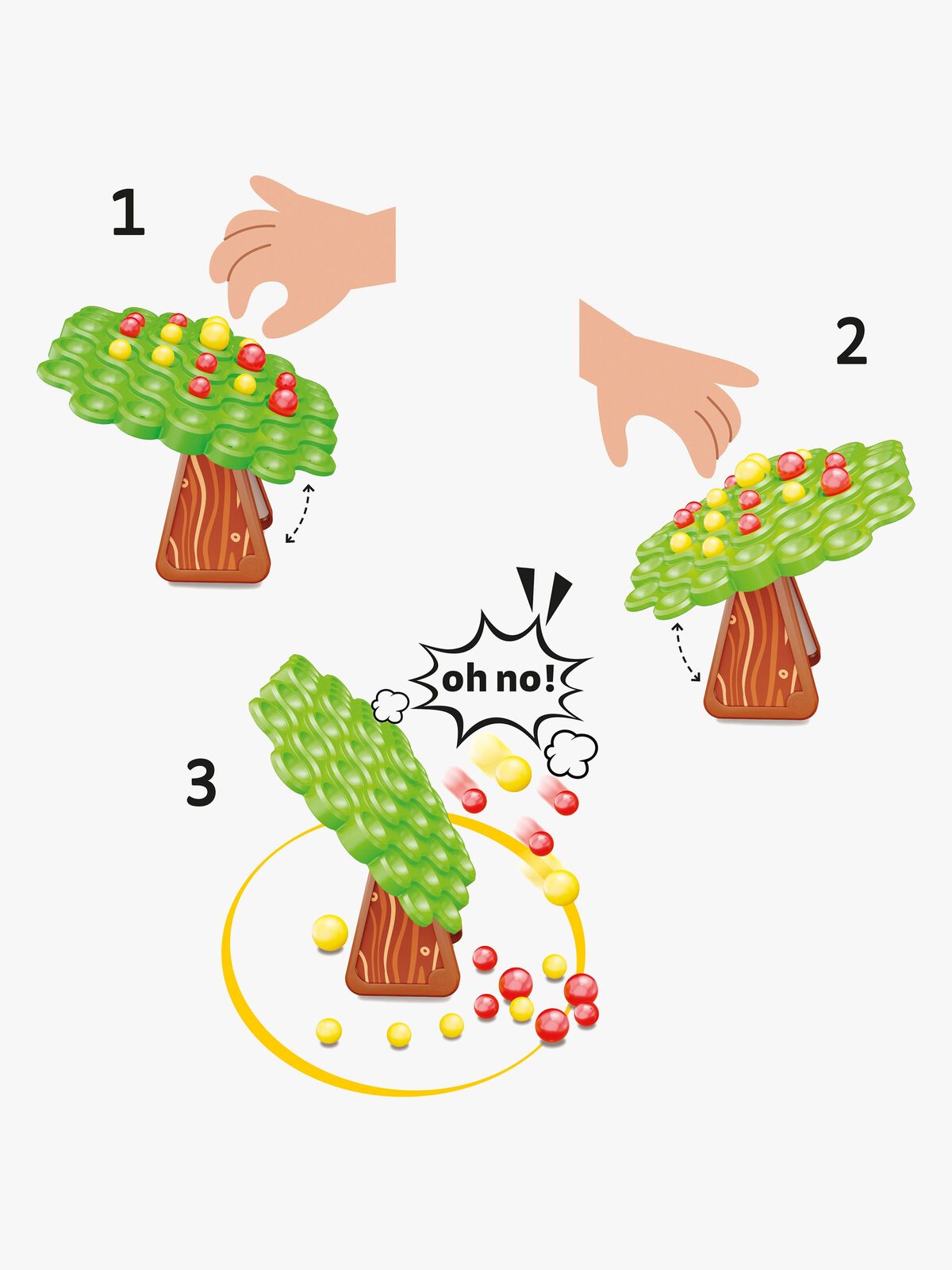 1

2

oh no!

3