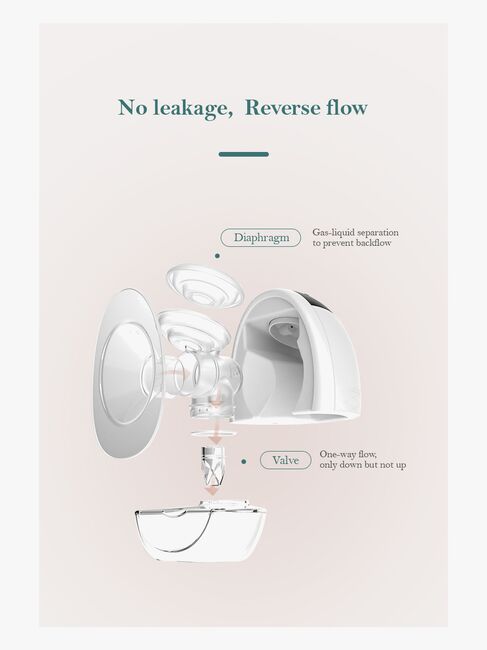 No leakage, Reverse flow

Diaphragm

Gas-liquid separation to prevent backflow

Valve

One-way flow, only down but not up