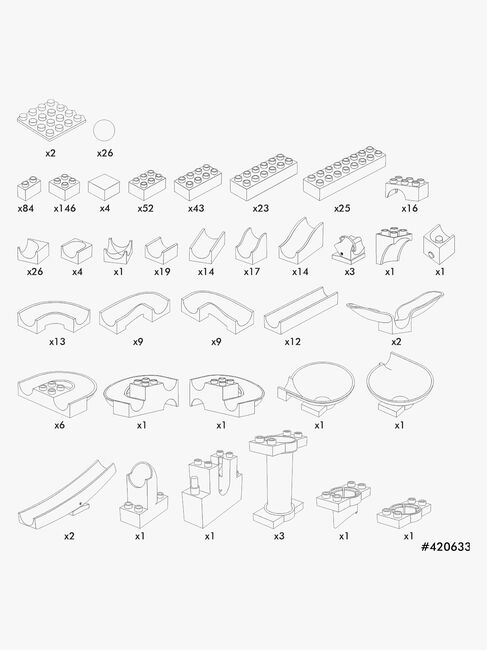 x2 x26

x84 x146 x4 x52 x43 x23 x25 x16

x26 x4 x1 x19 x14 x17 x14 x3 x1 x1

x13 x9 x9 x12 x2

x6 x1 x1 x1 x1

x2 x1 x1 x3 x1 x1

#420633