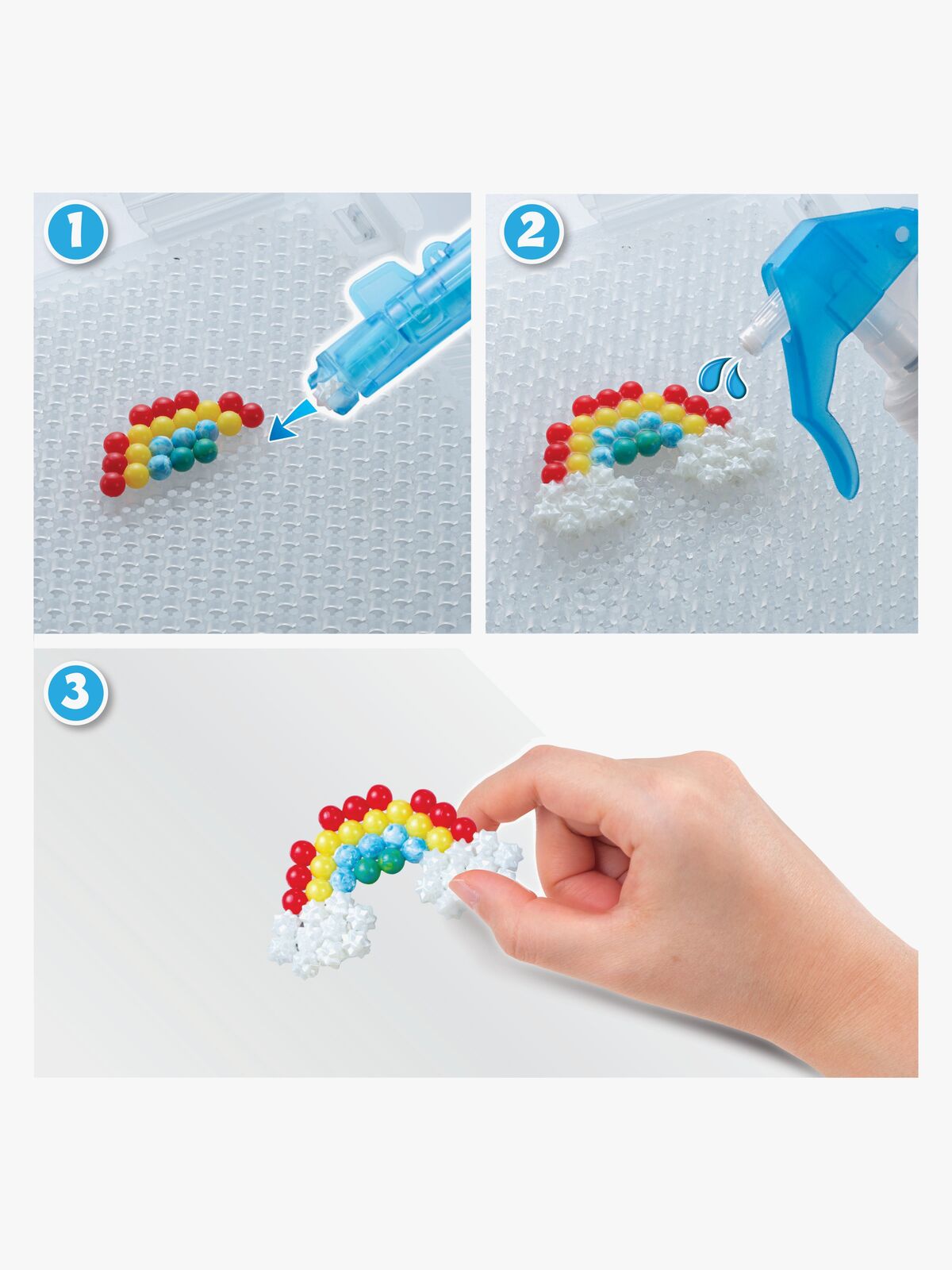 1

2

3