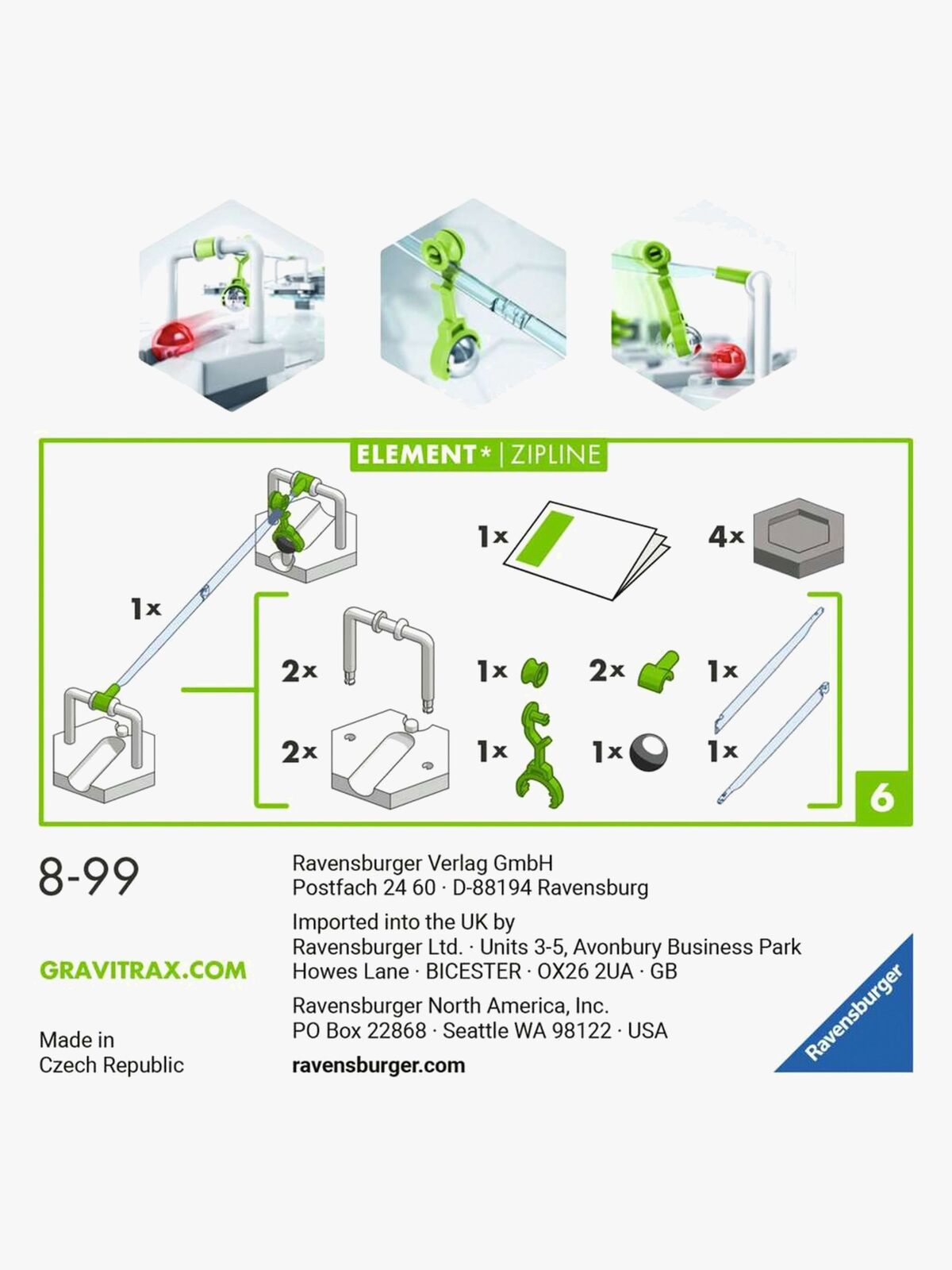 ELEMENT* | ZIPLINE

1x

1x

4x

2x

1x

2x

1x

2x

1x

1x

1x

6

8-99

GRAVITRAX.COM

Made in
Czech Republic

Ravensburger Verlag GmbH
Postfach 24 60 · D-88194 Ravensburg

Imported into the UK by
Ravensburger Ltd. · Units 3-5, Avonbury Business Park
Howes Lane · BICESTER · OX26 2UA · GB

Ravensburger North America, Inc.
PO Box 22868 · Seattle WA 98122 · USA

ravensburger.com

Ravensburger