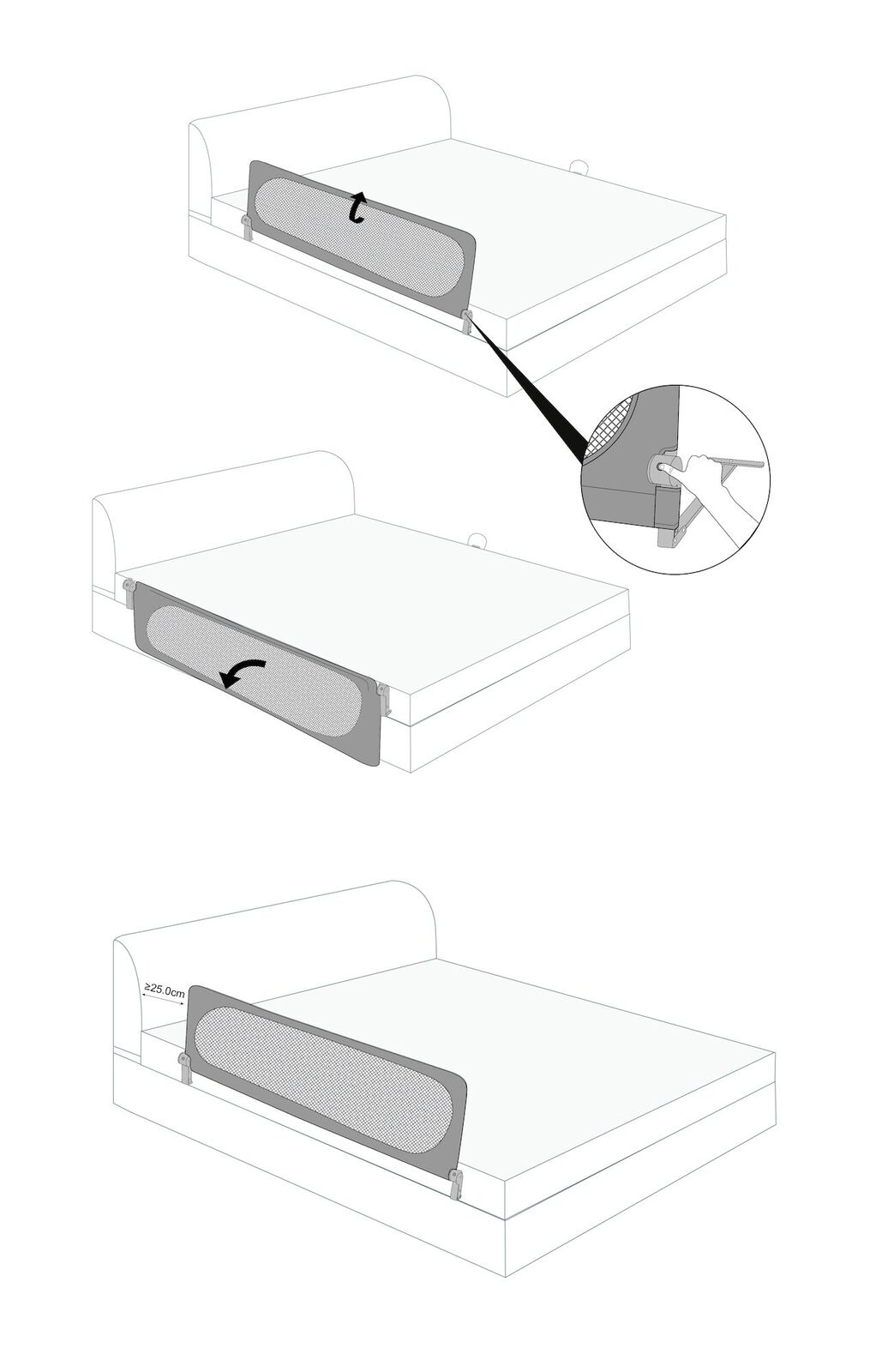 ≥25.0cm