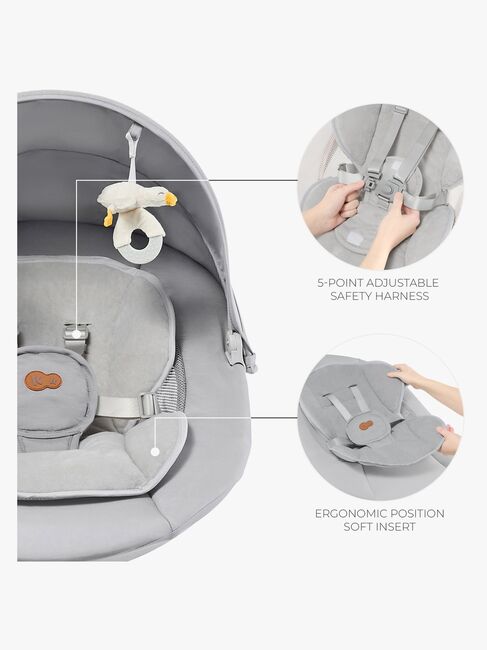 5-POINT ADJUSTABLE
SAFETY HARNESS

ERGONOMIC POSITION
SOFT INSERT