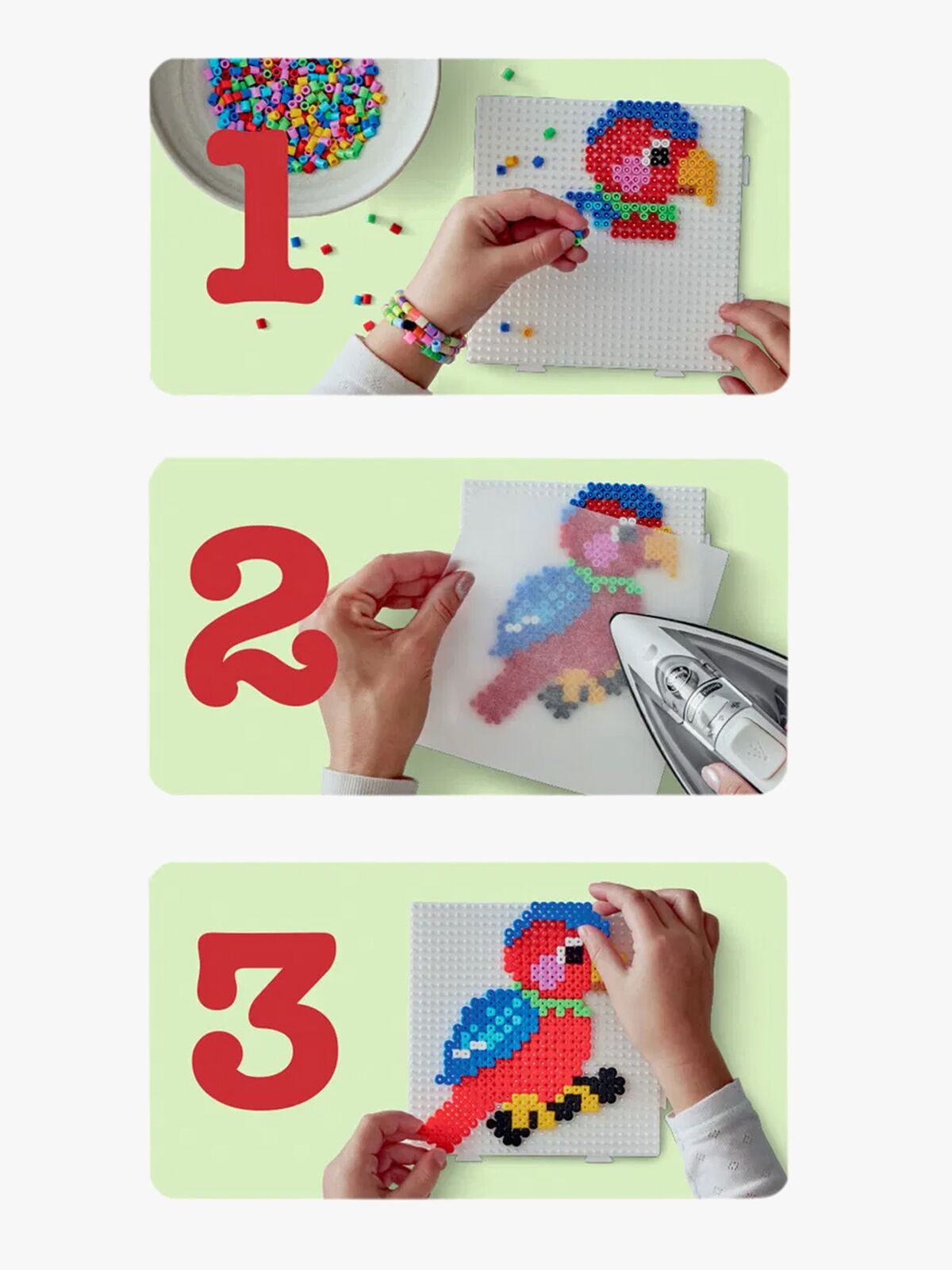 1

2

3