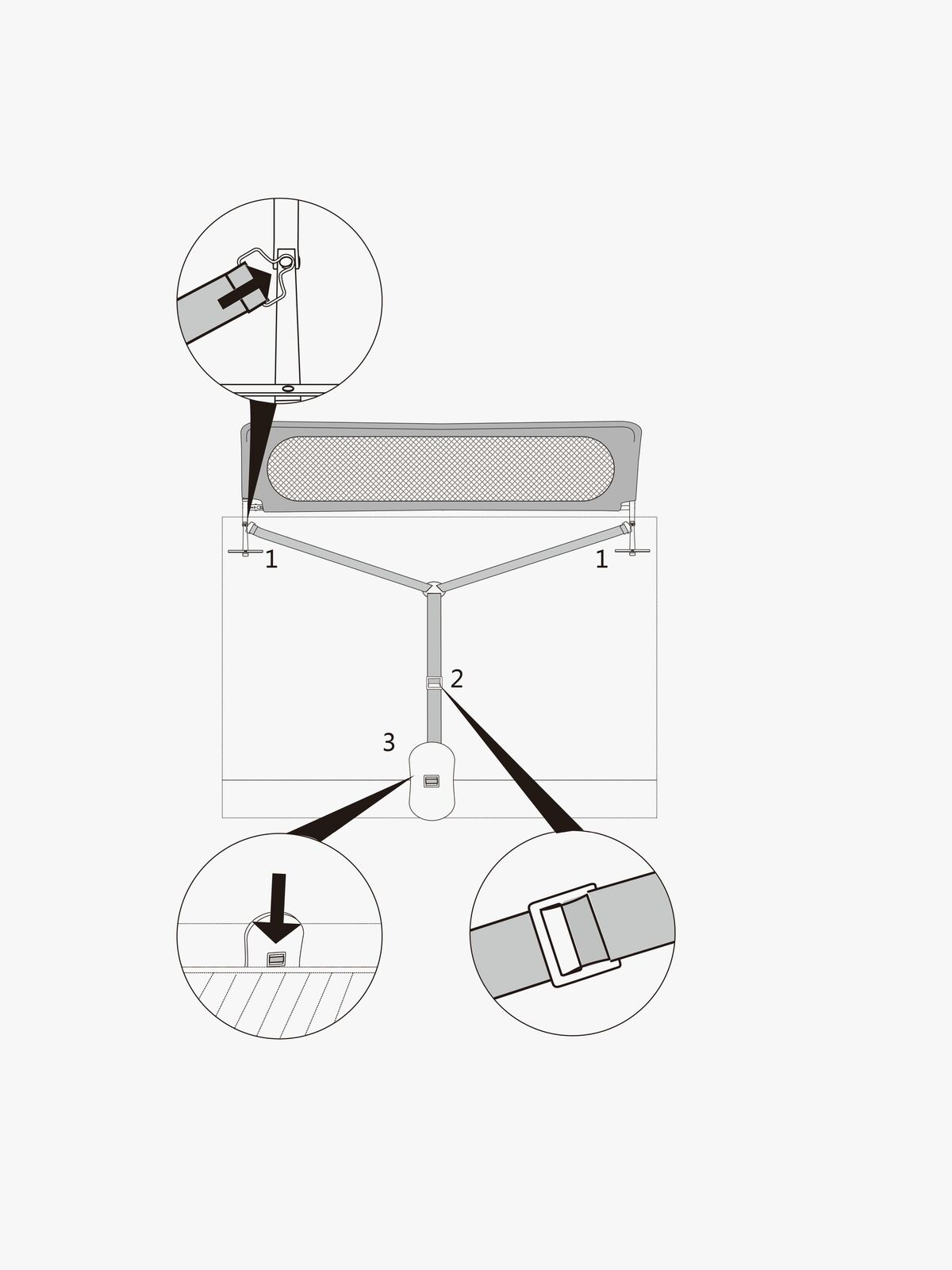 1
1
2
3