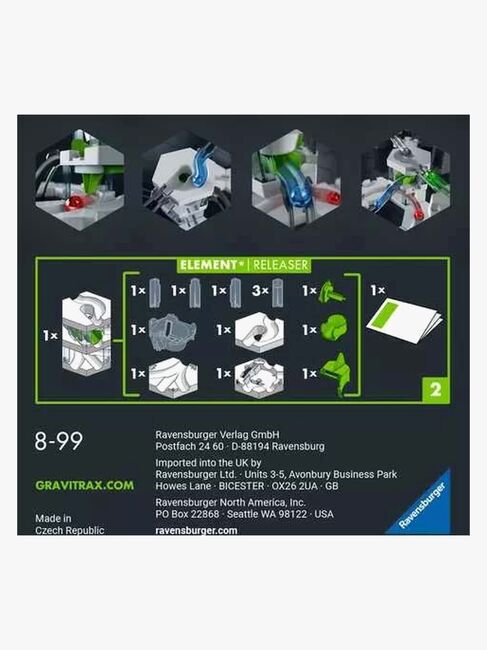 ELEMENT | RELEASER

1×

1× 1× 1× 3× 1×

1× 1× 1×

1× 1× 1×

1×

2

8-99

GRAVITRAX.COM

Made in Czech Republic

Ravensburger Verlag GmbH
Postfach 24 60 · D-88194 Ravensburg

Imported into the UK by
Ravensburger Ltd. · Units 3-5, Avonbury Business Park
Howes Lane · BICESTER · OX26 2UA · GB

Ravensburger North America, Inc.
PO Box 22868 · Seattle WA 98122 · USA

ravensburger.com

Ravensburger